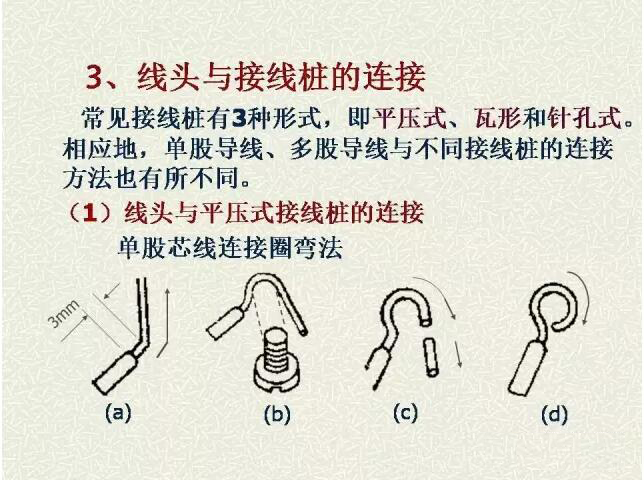 3、线头与接线桩的连接

常见接线桩有3种形式，即平压式、瓦形和针孔式。相应地，单股导线、多股导线与不同接线桩的连接方法也有所不同。

（1）线头与平压式接线桩的连接

单股芯线连接圈弯法

3mm

(a)

(b)

(c)

(d)